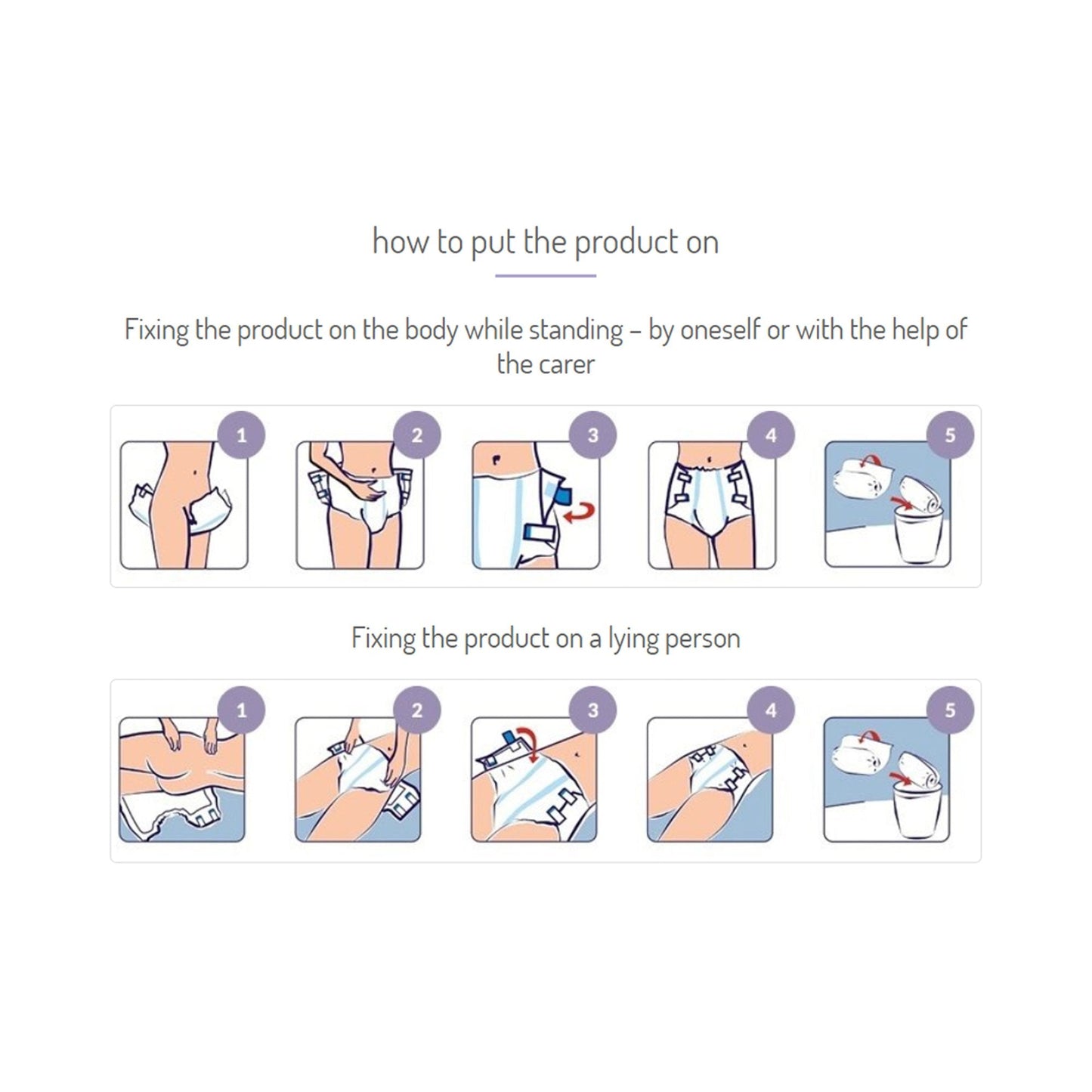 how to put the product on

Fixing the product on the body while standing – by oneself or with the help of the carer

1

2

3

4

5

Fixing the product on a lying person

1

2

3

4

5