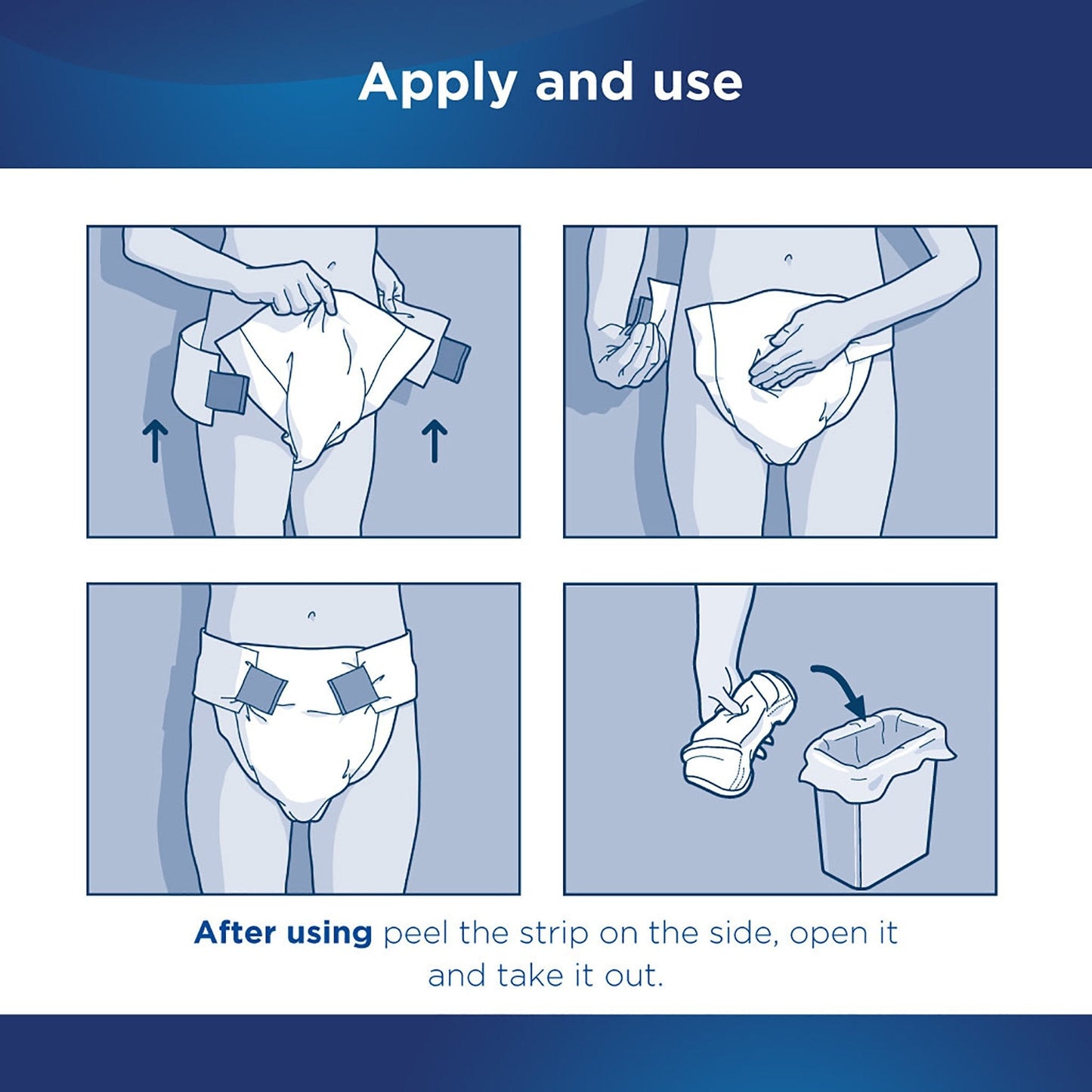 Apply and use

After using peel the strip on the side, open it and take it out.