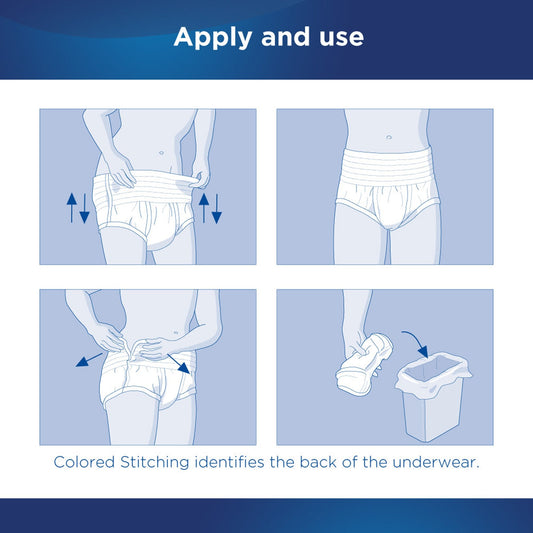 Apply and use

Colored Stitching identifies the back of the underwear.