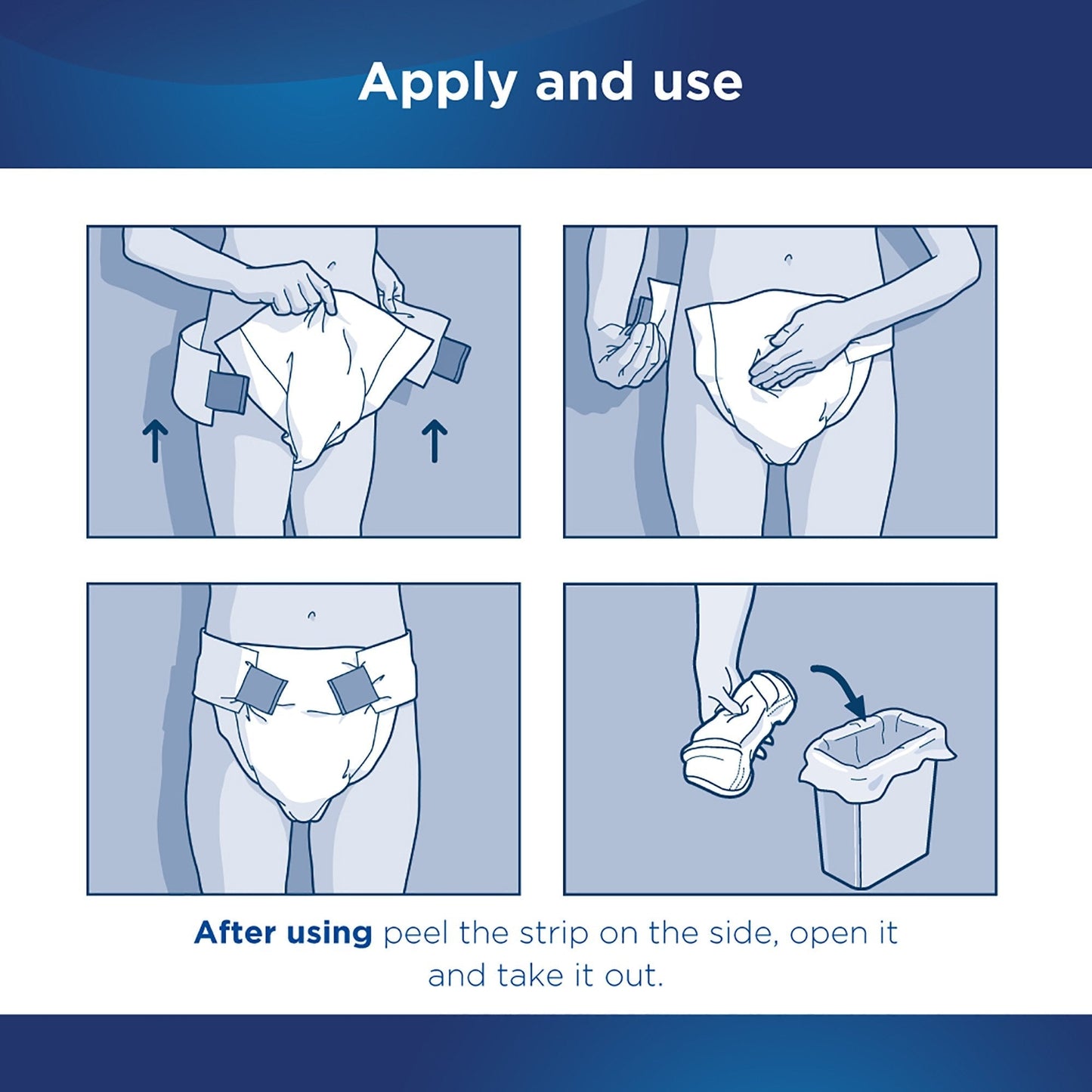 Apply and use

After using peel the strip on the side, open it and take it out.