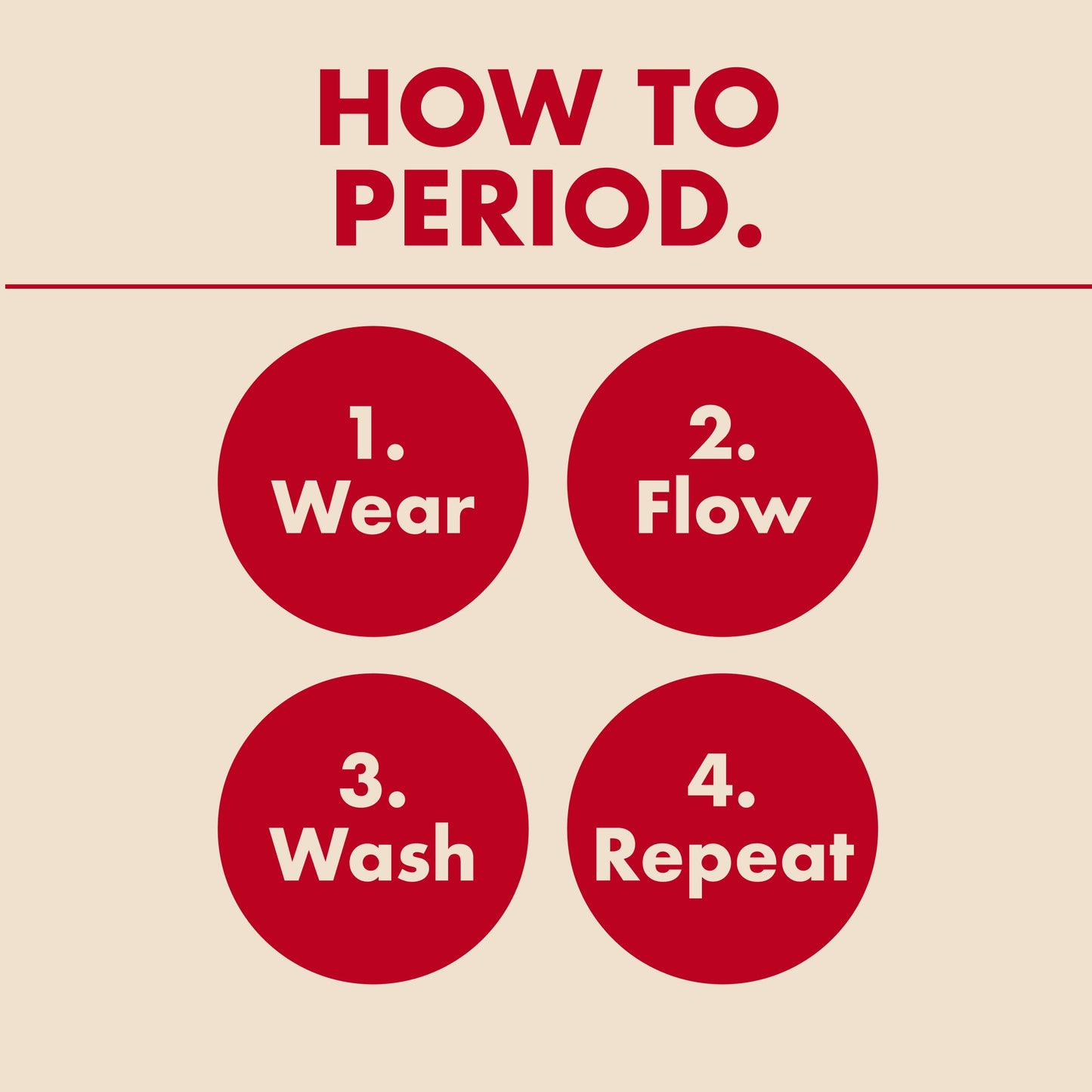 HOW TO PERIOD.

1. Wear

2. Flow

3. Wash

4. Repeat