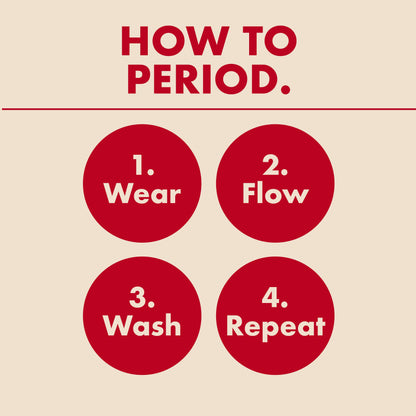 HOW TO PERIOD.

1. Wear

2. Flow

3. Wash

4. Repeat