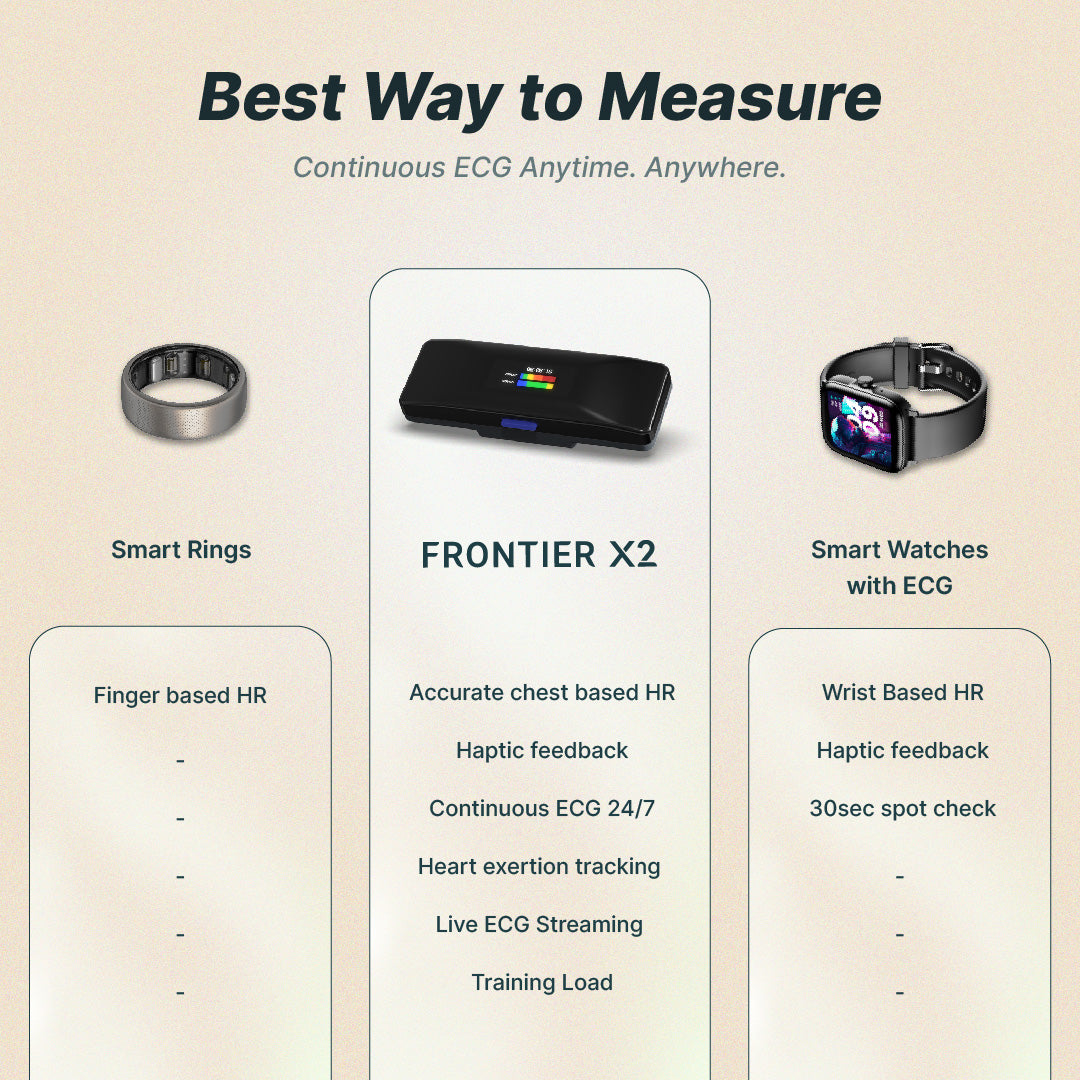 Best Way to Measure

Continuous ECG Anytime. Anywhere.

Smart Rings

Finger based HR

-

-

-

-

-

FRONTIER X2

Accurate chest based HR

Haptic feedback

Continuous ECG 24/7

Heart exertion tracking

Live ECG Streaming

Training Load

Smart Watches with ECG

Wrist Based HR

Haptic feedback

30sec spot check

-

-

-