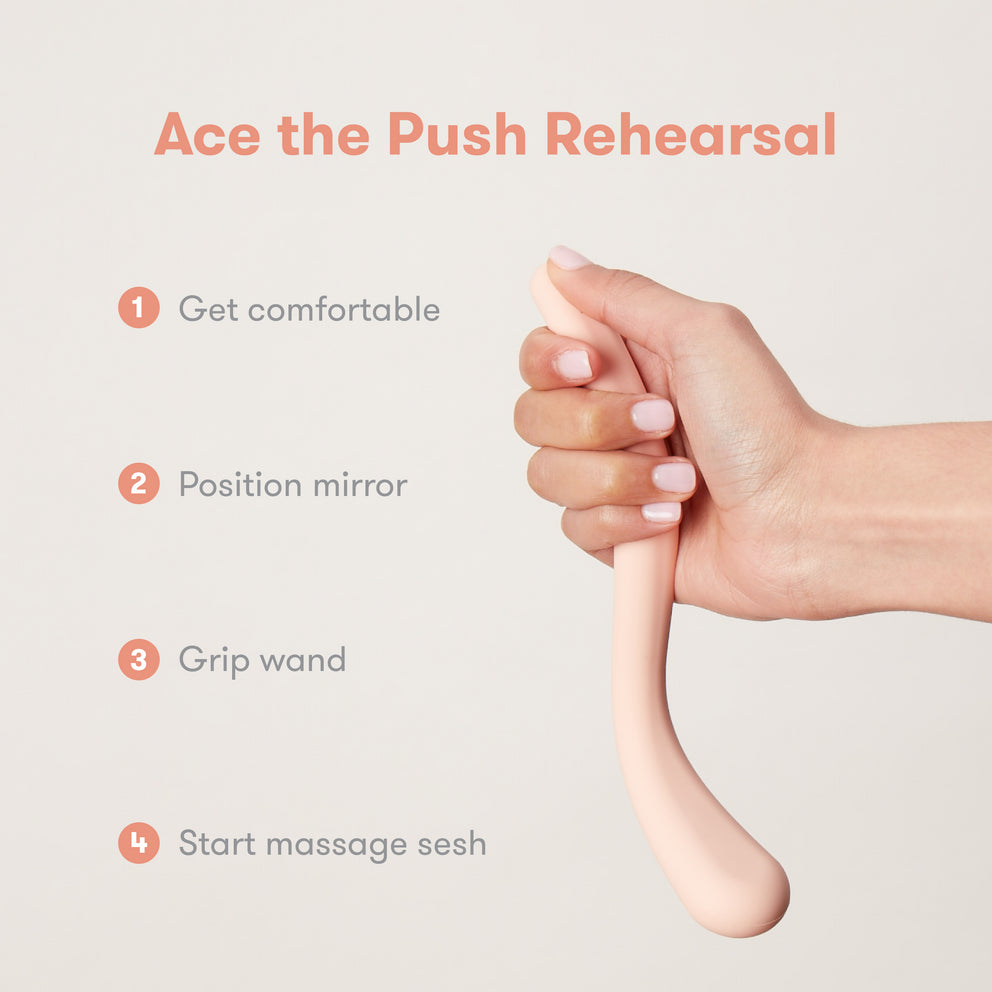 Ace the Push Rehearsal

1 Get comfortable

2 Position mirror

3 Grip wand

4 Start massage sesh