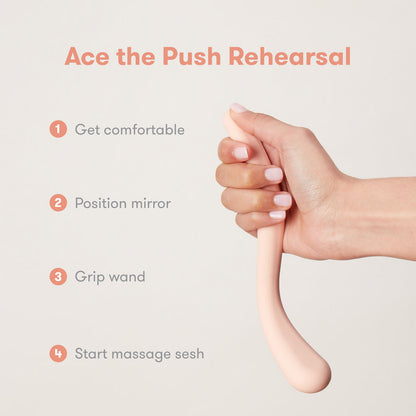 Ace the Push Rehearsal

1 Get comfortable

2 Position mirror

3 Grip wand

4 Start massage sesh